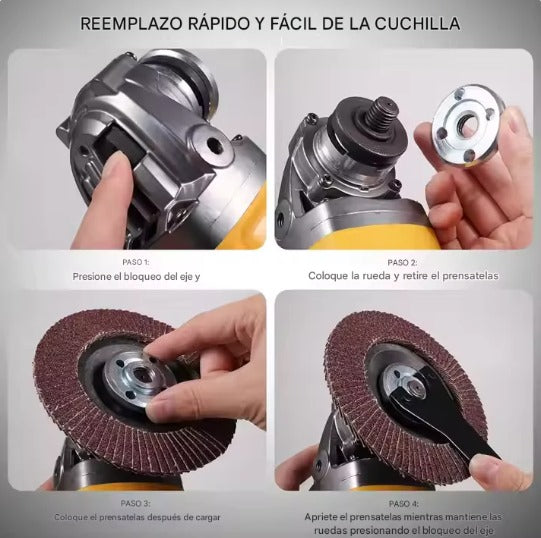 REEMPLAZO RÁPIDO Y FÁCIL DE LA CUCHILLA

PASO 1:
Presione el bloqueo del eje y

PASO 2:
Coloque la rueda y retire el prensatelas

PASO 3:
Coloque el prensatelas después de cargar

PASO 4:
Apriete el prensatelas mientras mantiene las ruedas presionando el bloqueo del eje