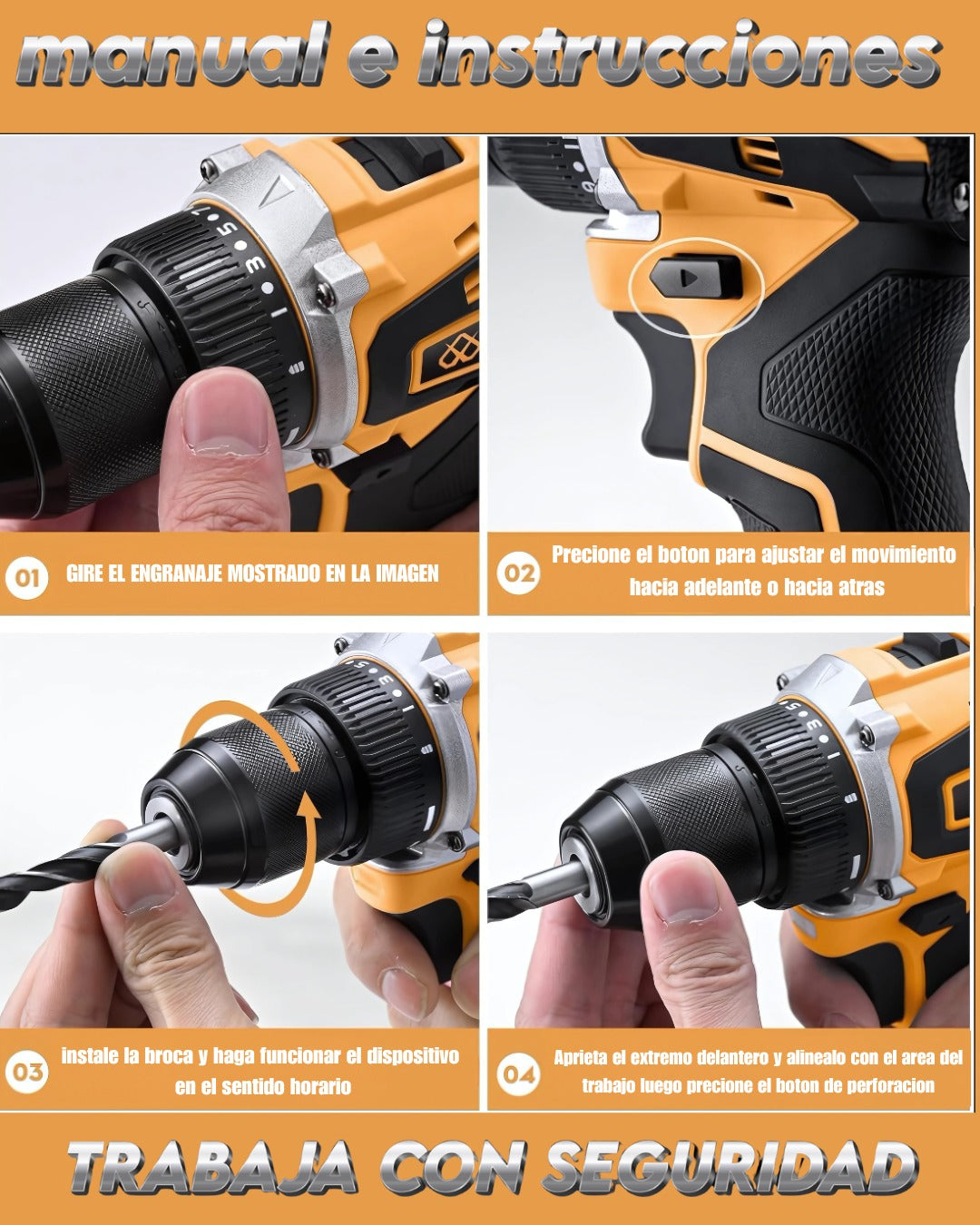 manual e instrucciones

01 GIRE EL ENGRANAJE MOSTRADO EN LA IMAGEN

02 Precione el boton para ajustar el movimiento hacia adelante o hacia atras

03 instale la broca y haga funcionar el dispositivo en el sentido horario

04 Aprieta el extremo delantero y alinealo con el area del trabajo luego precione el boton de perforacion

TRABAJA CON SEGURIDAD